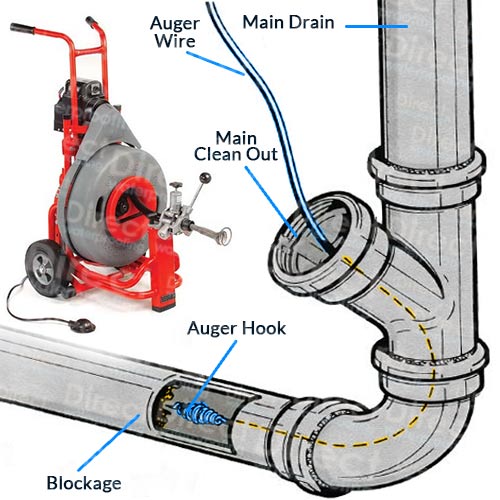 Auger Wire

Main Drain

Main Clean Out

Auger Hook

Blockage